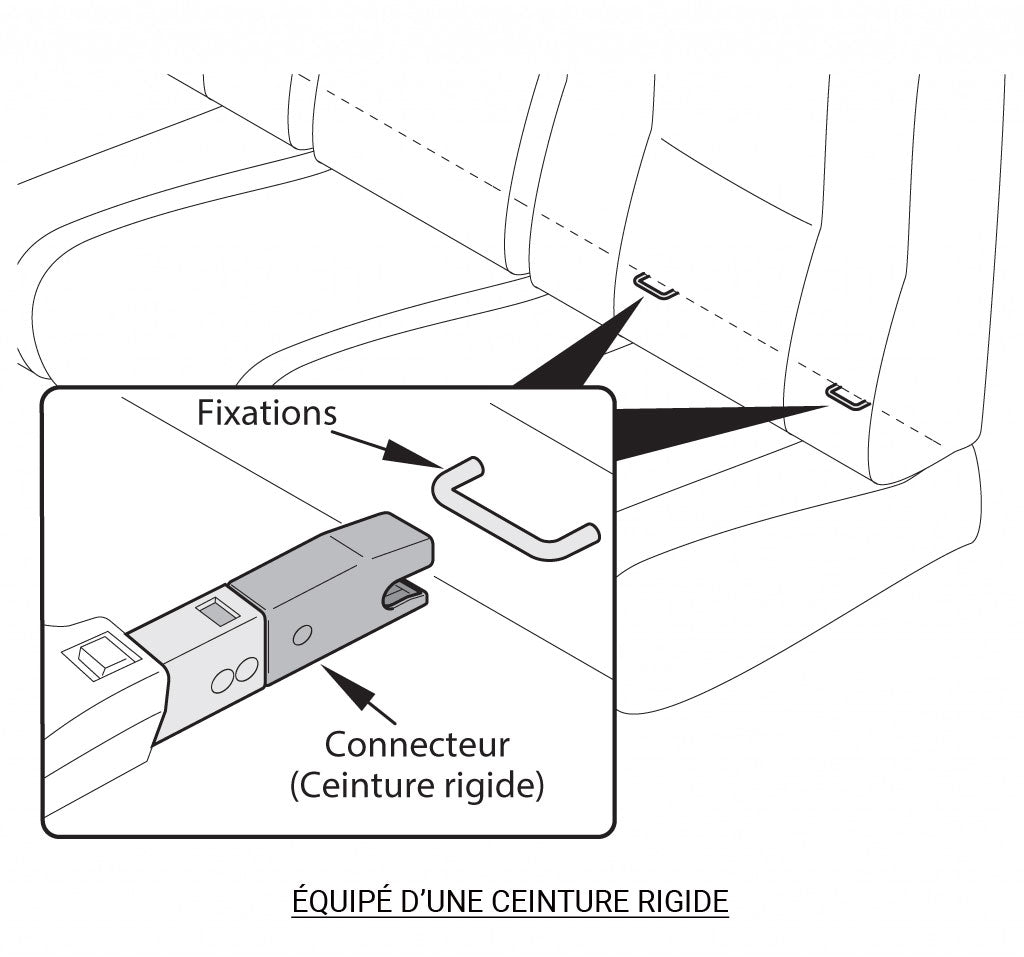 Fixations

Connecteur
(Ceinture rigide)

ÉQUIPÉ D'UNE CEINTURE RIGIDE