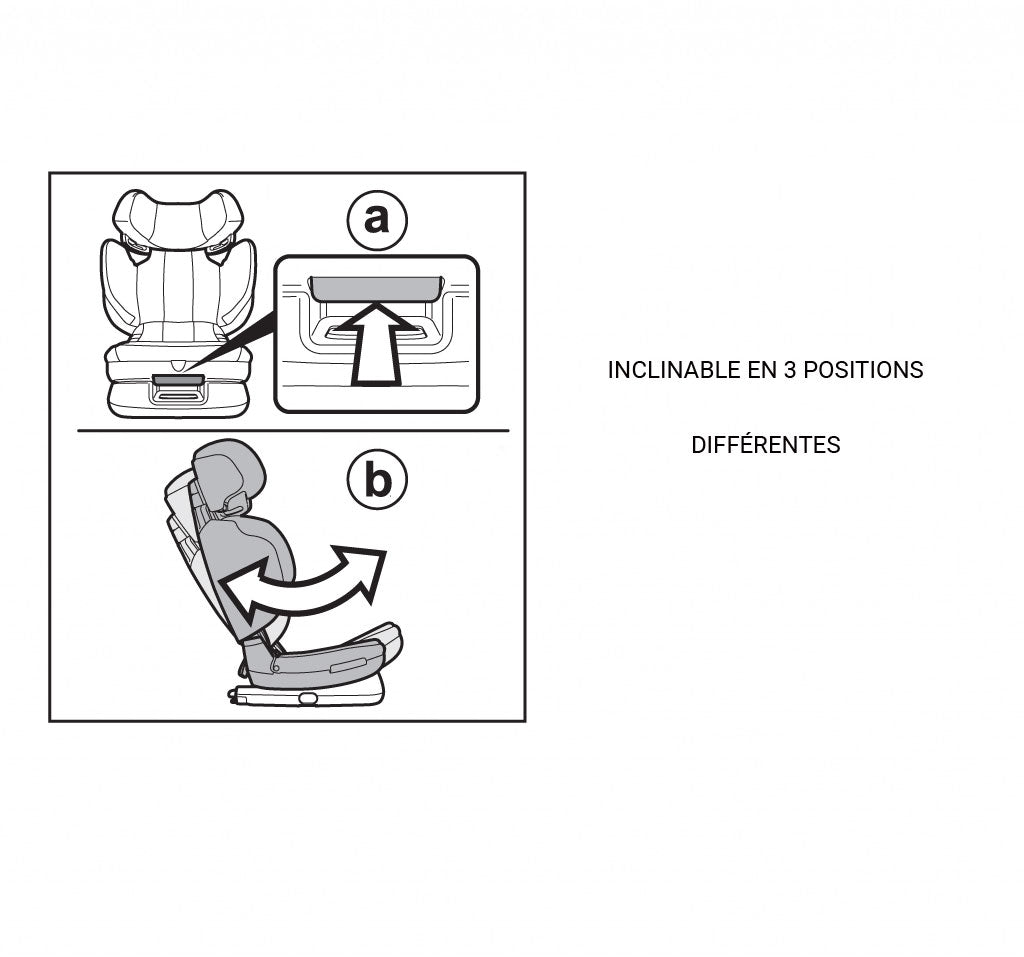 a

b

INCLINABLE EN 3 POSITIONS

DIFFÉRENTES